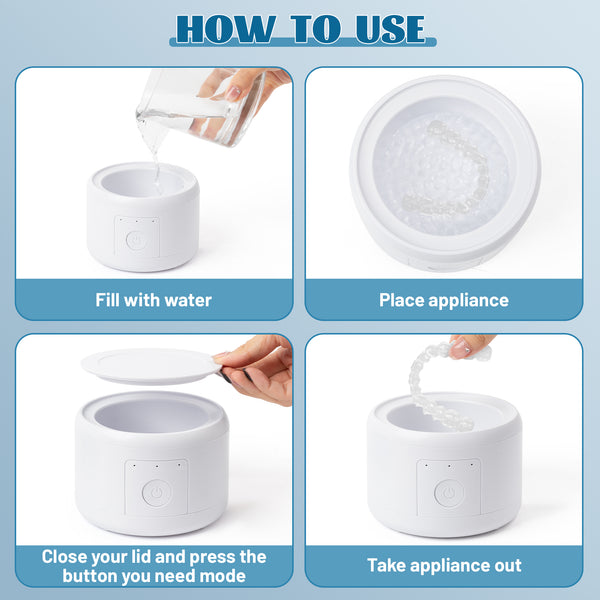 HOW TO USE

Fill with water

Place appliance

Close your lid and press the button you need mode

Take appliance out