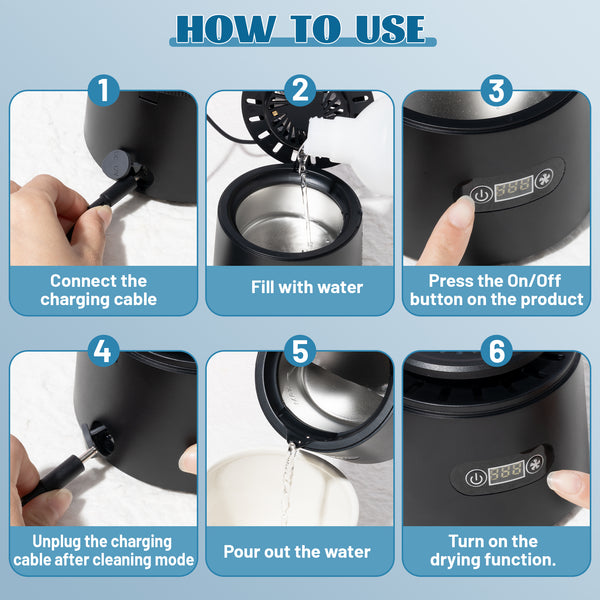 HOW TO USE

1
Connect the charging cable

2
Fill with water

3
Press the On/Off button on the product

4
Unplug the charging cable after cleaning mode

5
Pour out the water

6
Turn on the drying function.